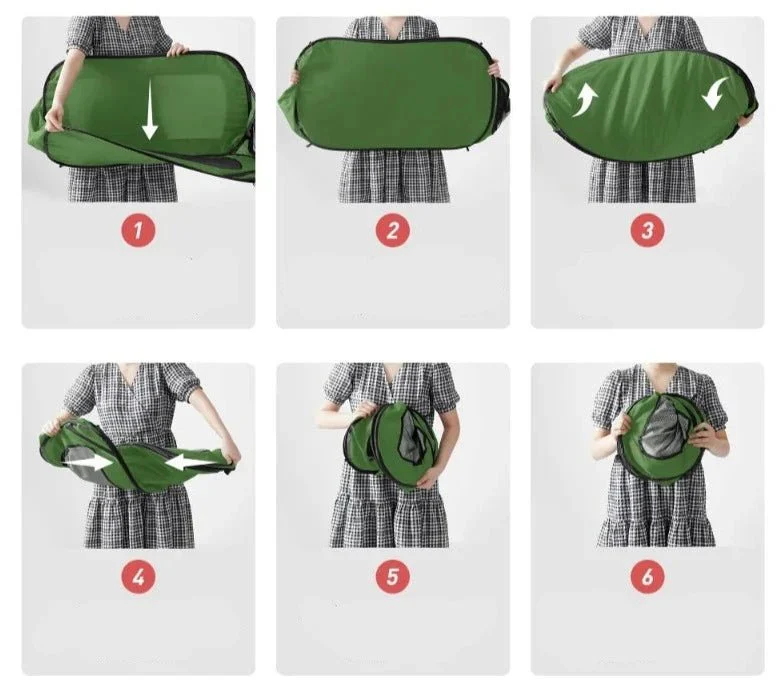 1

2

3

4

5

6