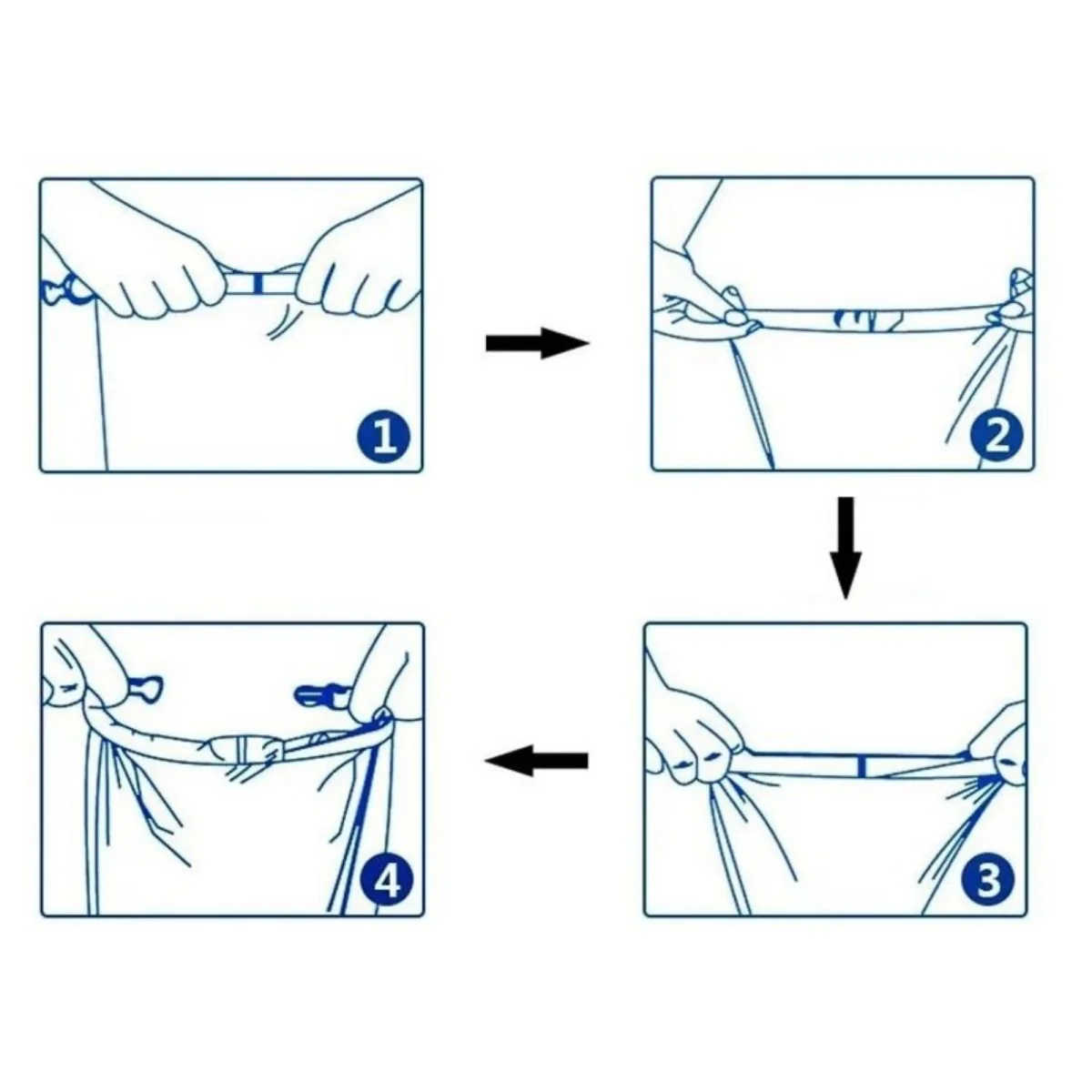 1

2

3

4