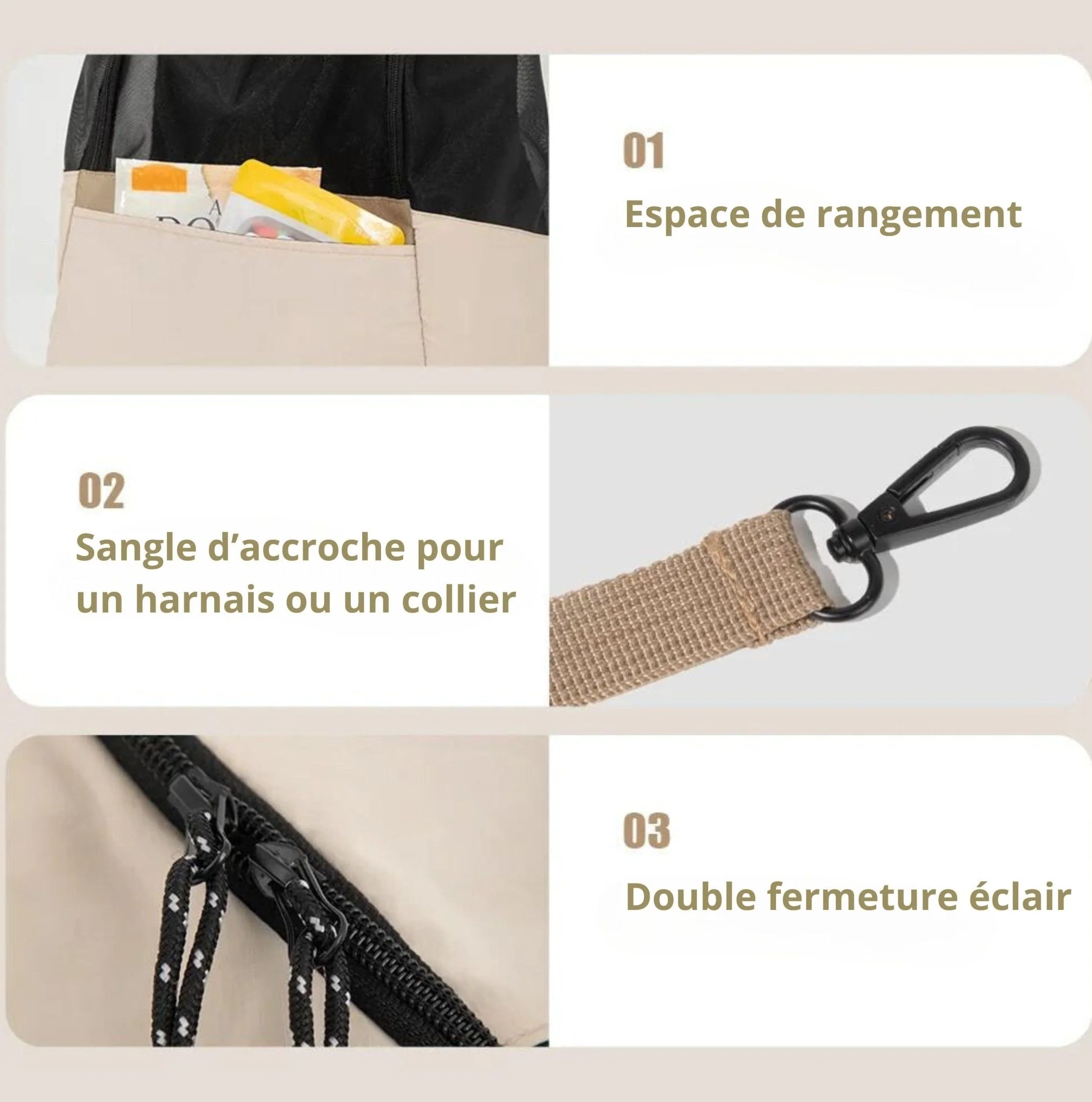 01

Espace de rangement

02

Sangle d’accroche pour un harnais ou un collier

03

Double fermeture éclair