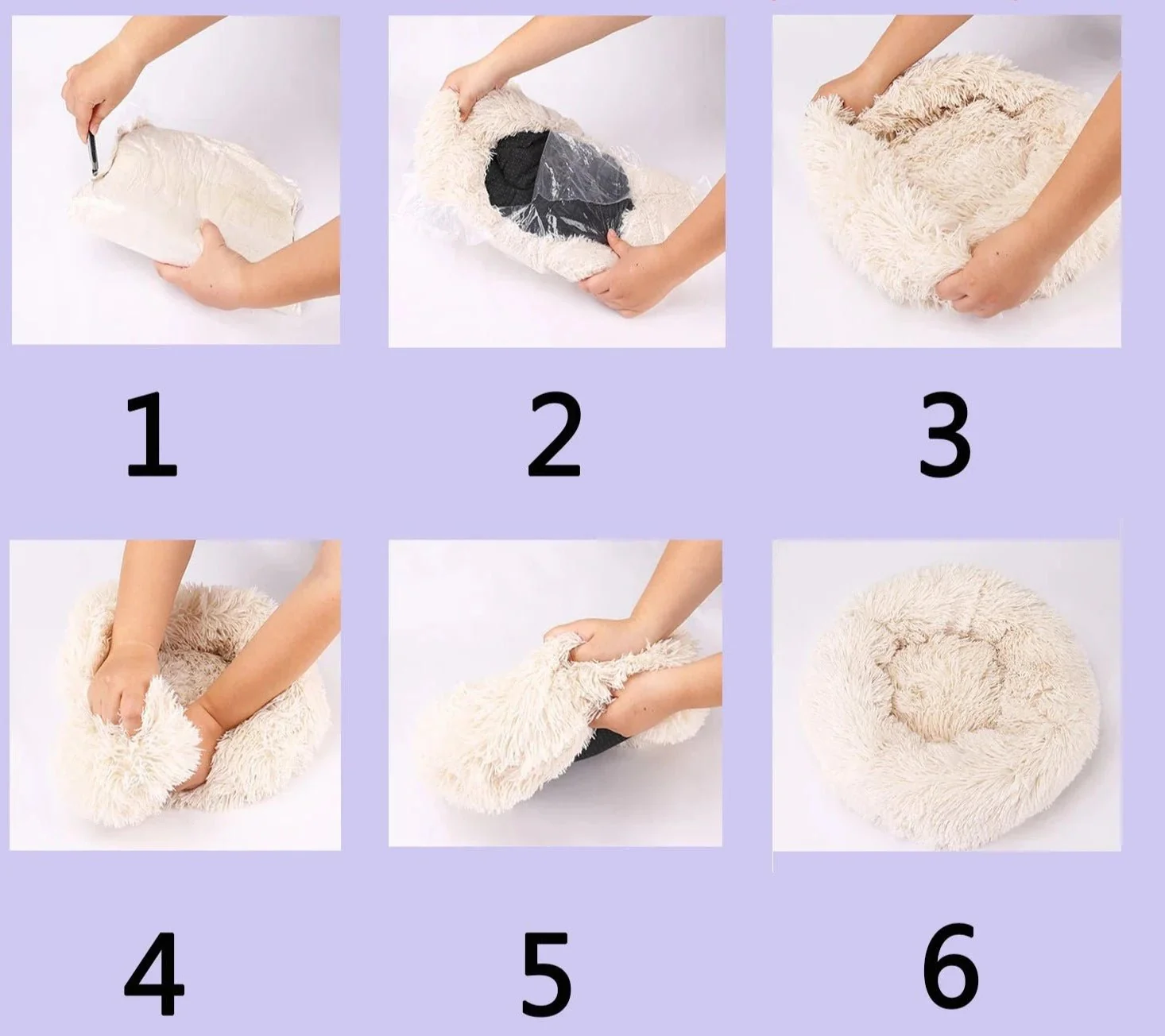 1 2 3

4 5 6