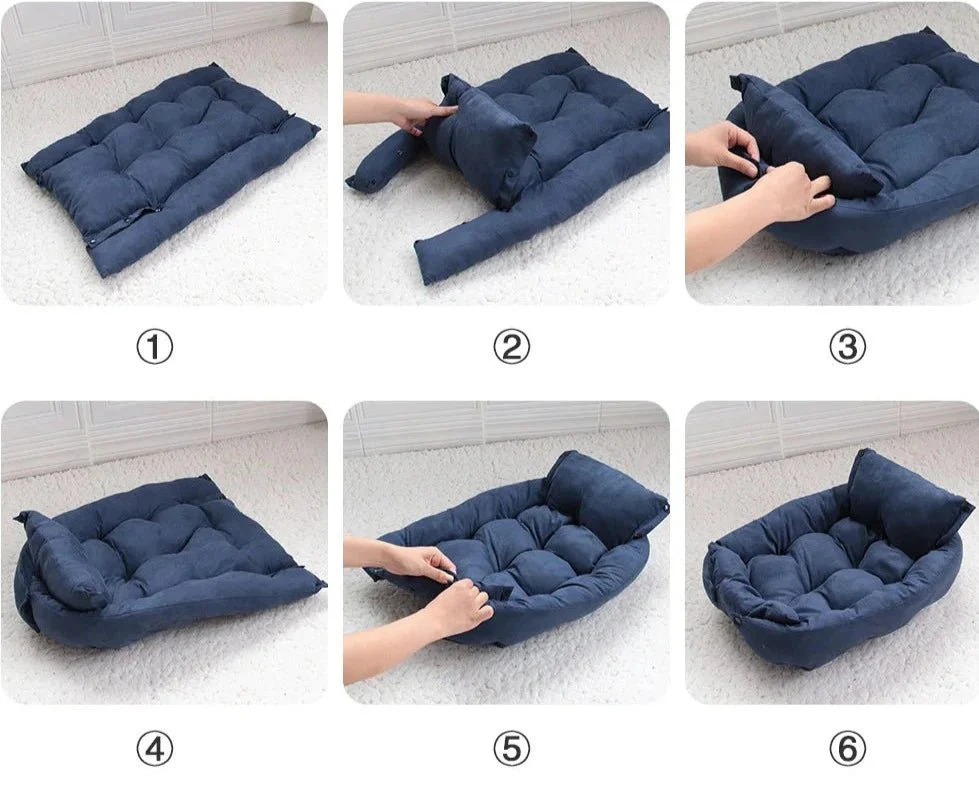 ①

②

③

④

⑤

⑥