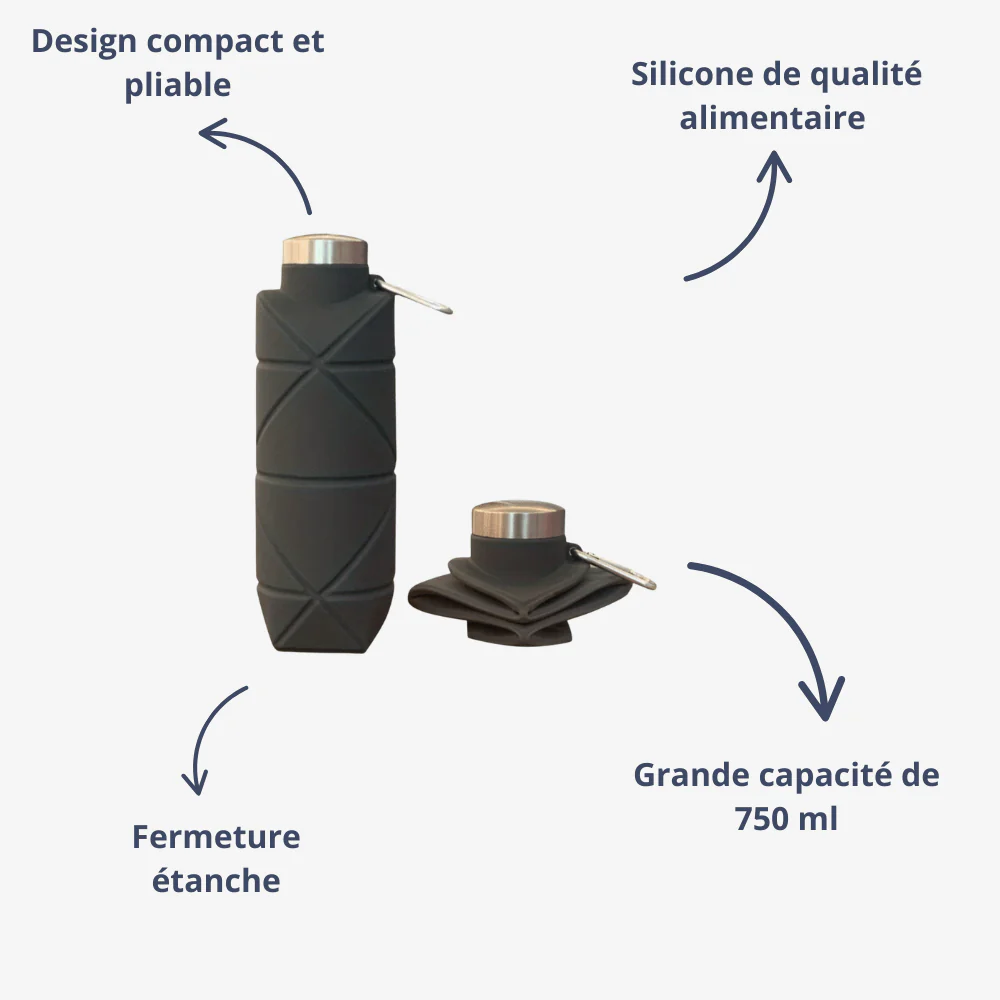 Design compact et pliable

Silicone de qualité alimentaire

Fermeture étanche

Grande capacité de 750 ml