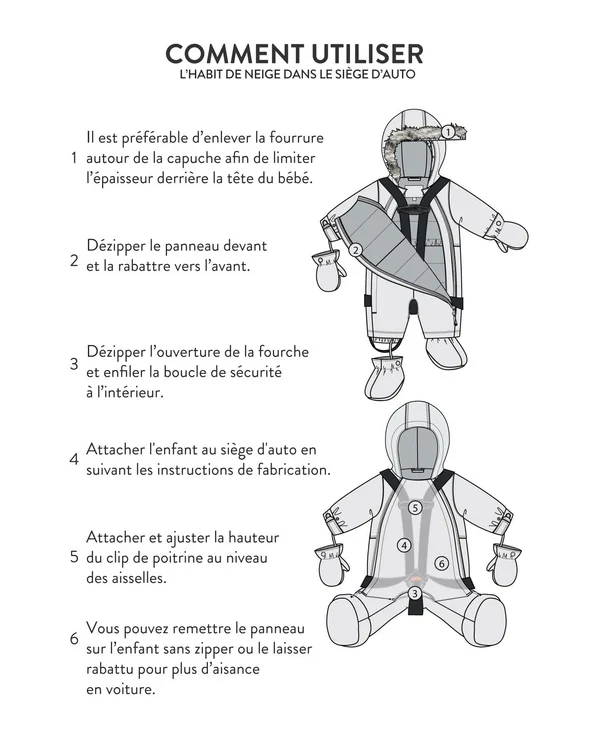 COMMENT UTILISER
L'HABIT DE NEIGE DANS LE SIÈGE D'AUTO

1 Il est préférable d'enlever la fourrure autour de la capuche afin de limiter l'épaisseur derrière la tête du bébé.

2 Dézipper le panneau devant et la rabattre vers l'avant.

3 Dézipper l'ouverture de la fourche et enfiler la boucle de sécurité à l'intérieur.

4 Attacher l'enfant au siège d'auto en suivant les instructions de fabrication.

5 Attacher et ajuster la hauteur du clip de poitrine au niveau des aisselles.

6 Vous pouvez remettre le panneau sur l'enfant sans zipper ou le laisser rabattu pour plus d'aisance en voiture.

1
2
5
4
6
3